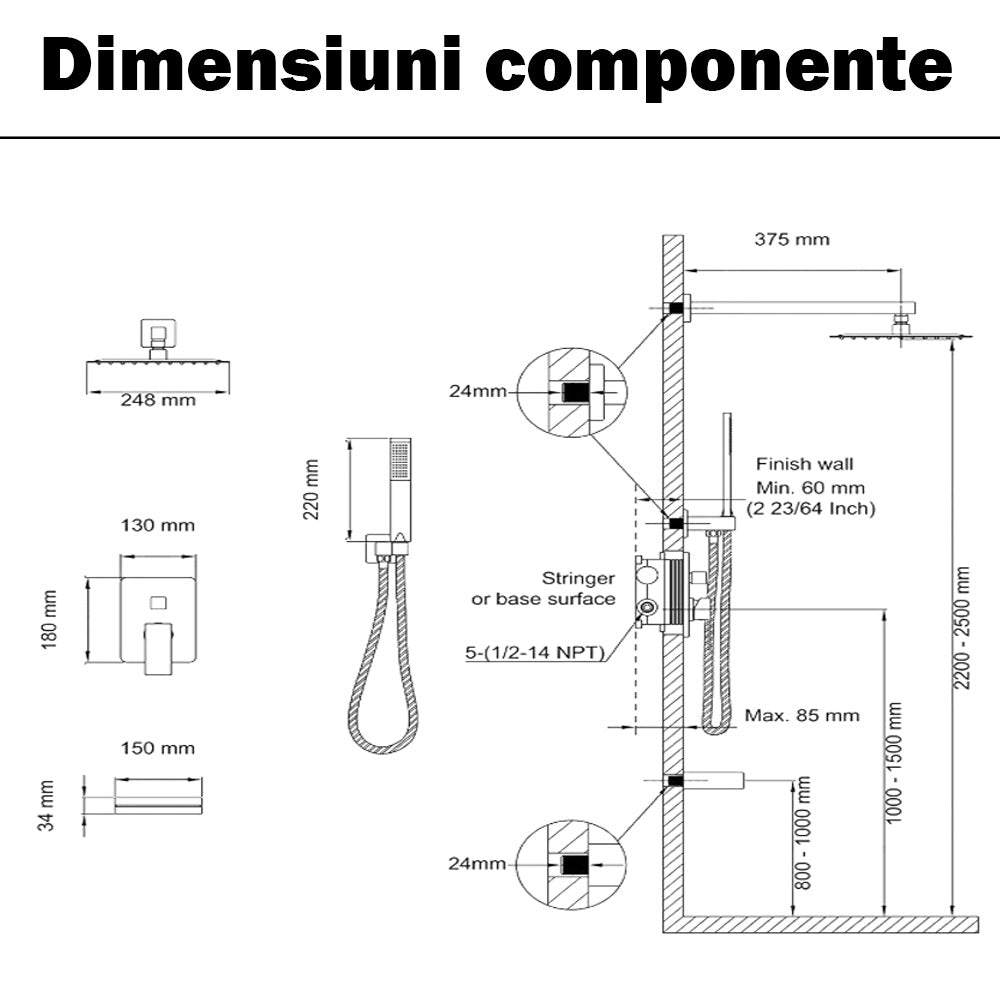 Dimensiuni componente

248 mm

130 mm

180 mm

150 mm

34 mm

220 mm

375 mm

24mm

Finish wall
Min. 60 mm
(2 23/64 Inch)

Stringer
or base surface

5-(1/2-14 NPT)

Max. 85 mm

24mm

800 - 1000 mm

1000 - 1500 mm

2200 - 2500 mm