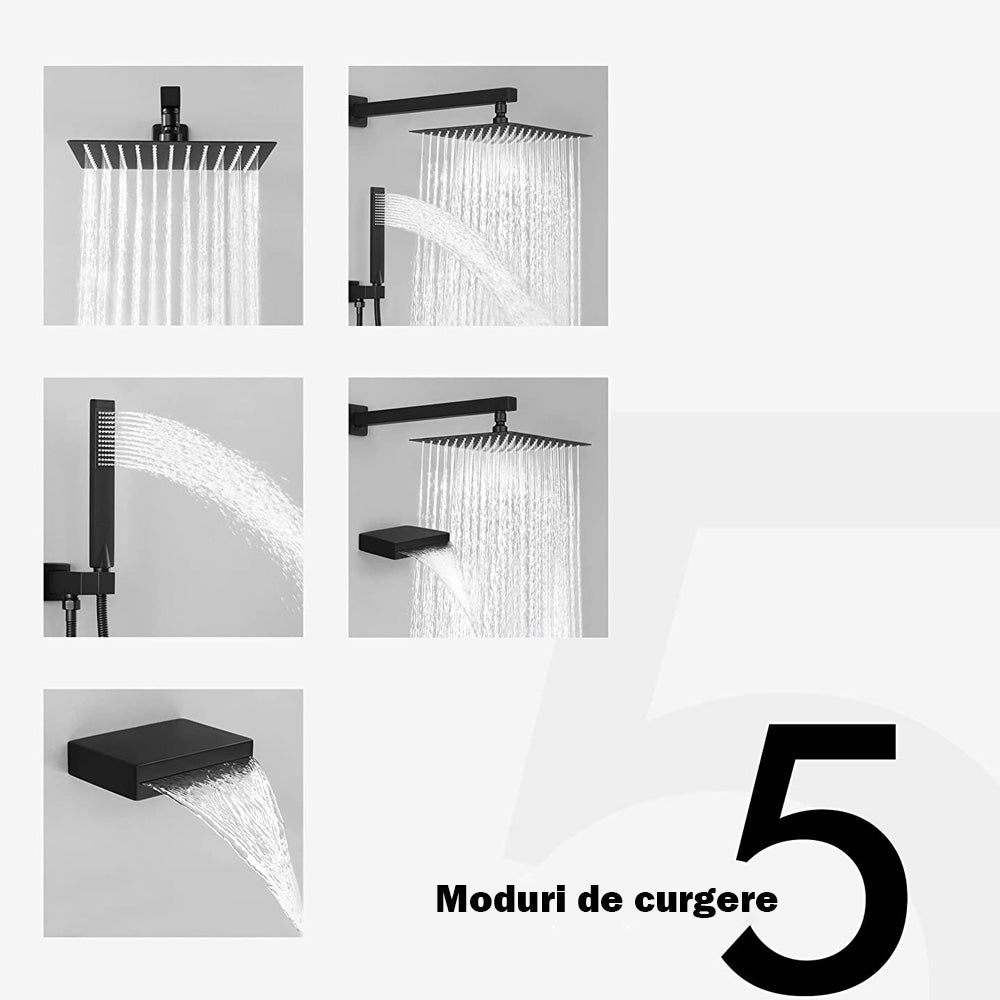 Moduri de curgere 5