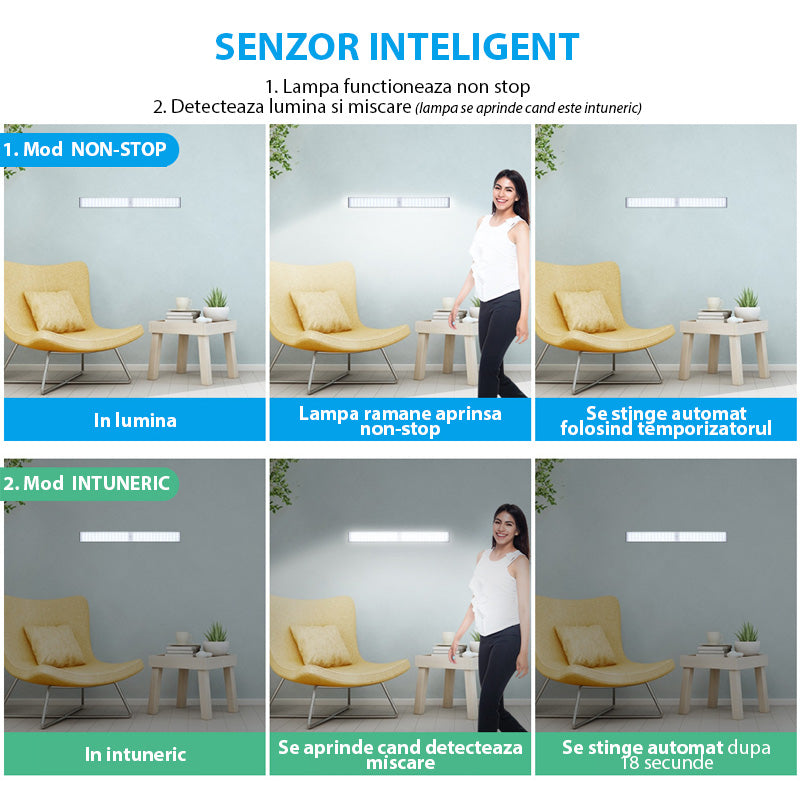 SENZOR INTELIGENT

1. Lampa functioneaza non stop
2. Detecteaza lumina si miscare (lampa se aprinde cand este intuneric)

1. Mod NON-STOP

In lumina

Lampa ramane aprinsa non-stop

Se stinge automat folosind temporizatorul

2. Mod INTUNERIC

In intuneric

Se aprinde cand detecteaza miscare

Se stinge automat dupa 18 secunde